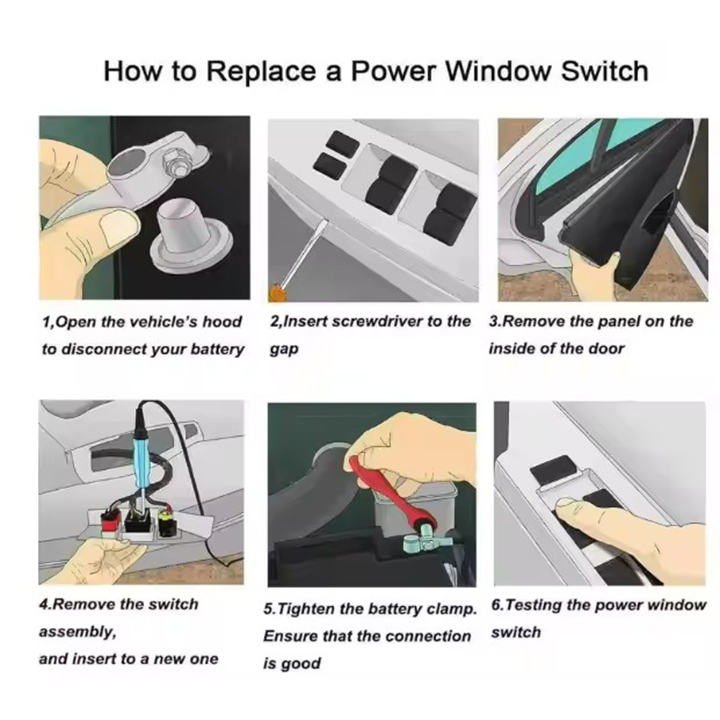 How to Replace a Power Window Switch

1,Open the vehicle's hood to disconnect your battery

2,Insert screwdriver to the gap

3.Remove the panel on the inside of the door

4.Remove the switch assembly,
and insert to a new one

5.Tighten the battery clamp. Ensure that the connection is good

6.Testing the power window switch